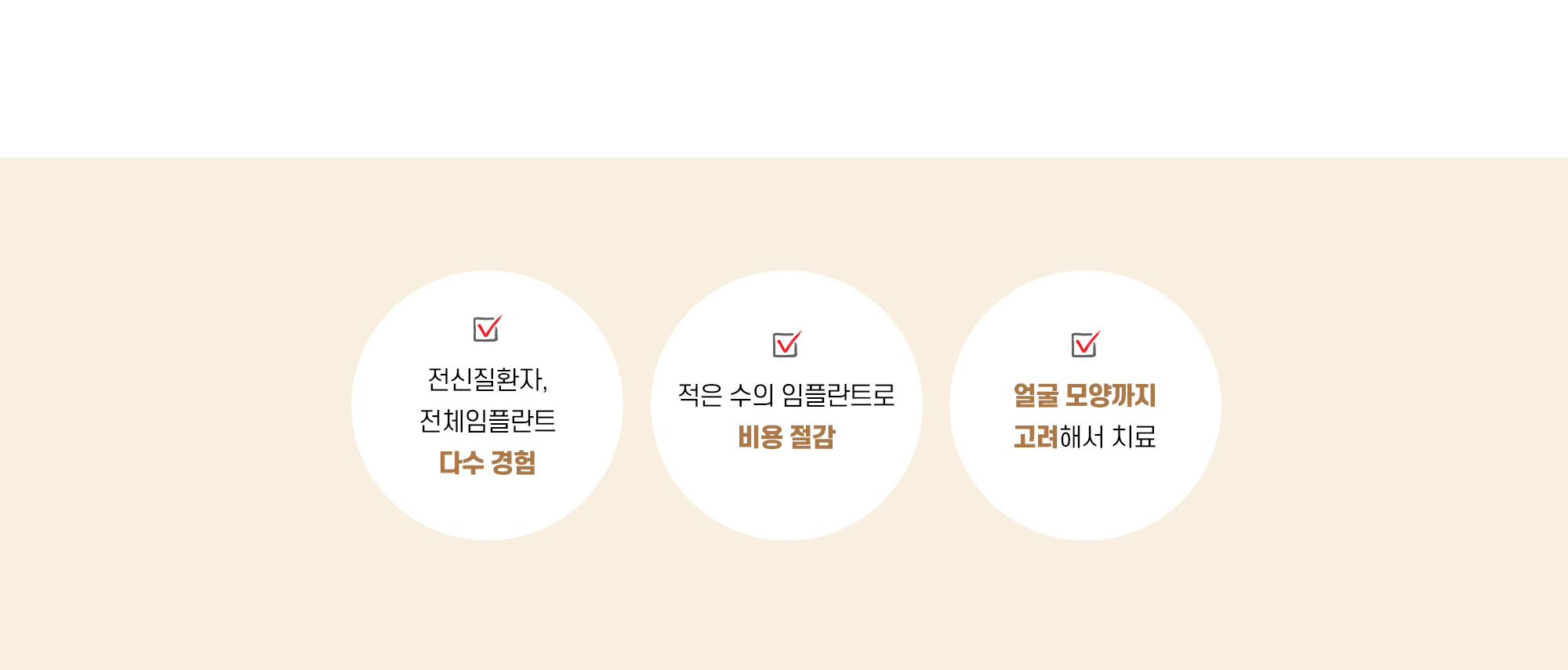 ☑

전신질환자,
전체임플란트
다수 경험

☑

적은 수의 임플란트로
비용 절감

☑

얼굴 모양까지
고려해서 치료